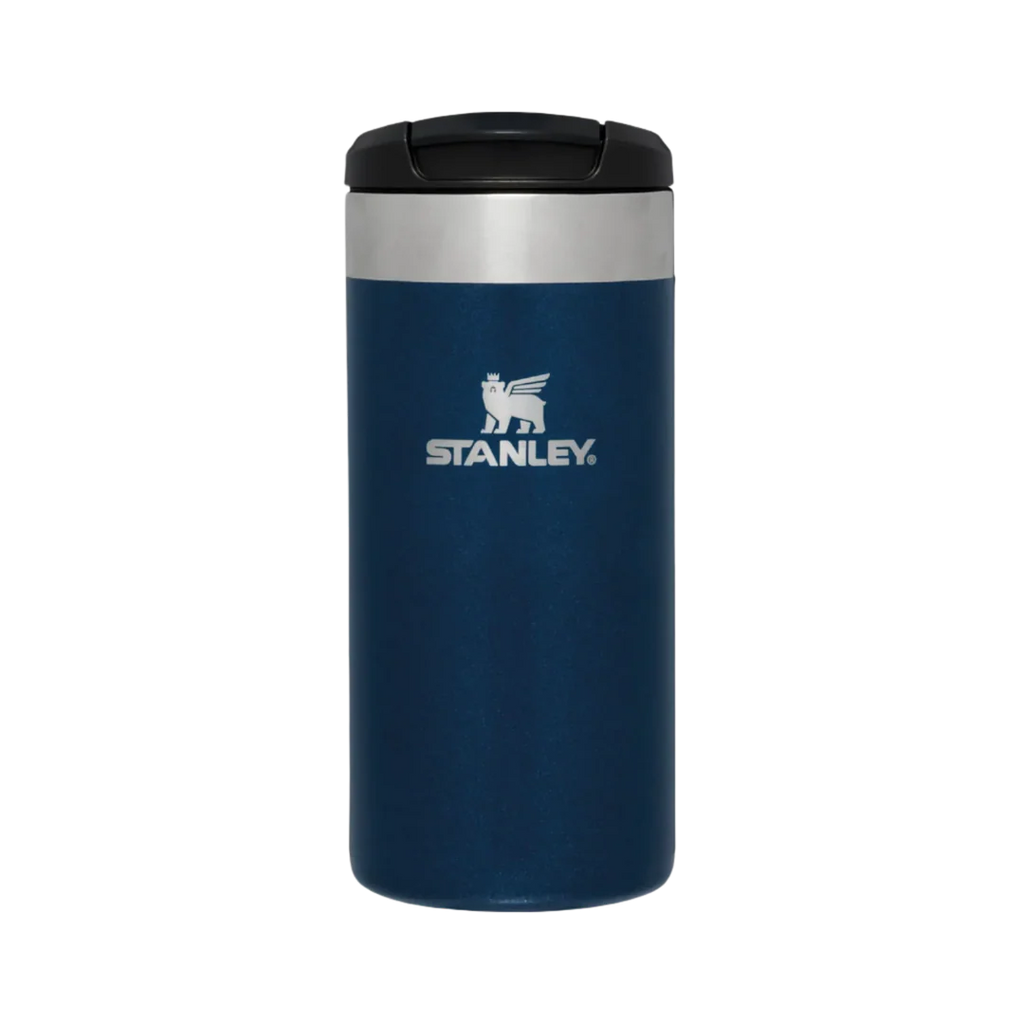 STANLEY®